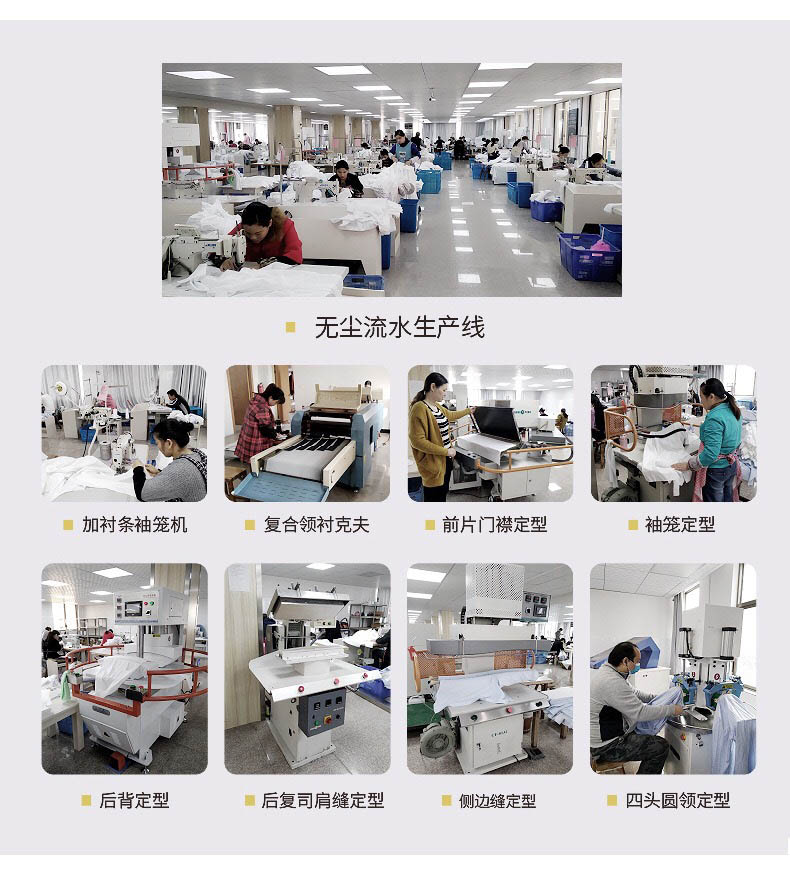 无尘流水生产线

加衬条袖笼机

复合领衬克夫

前片门襟定型

袖笼定型

后背定型

后复司肩缝定型

侧边缝定型

四头圆领定型