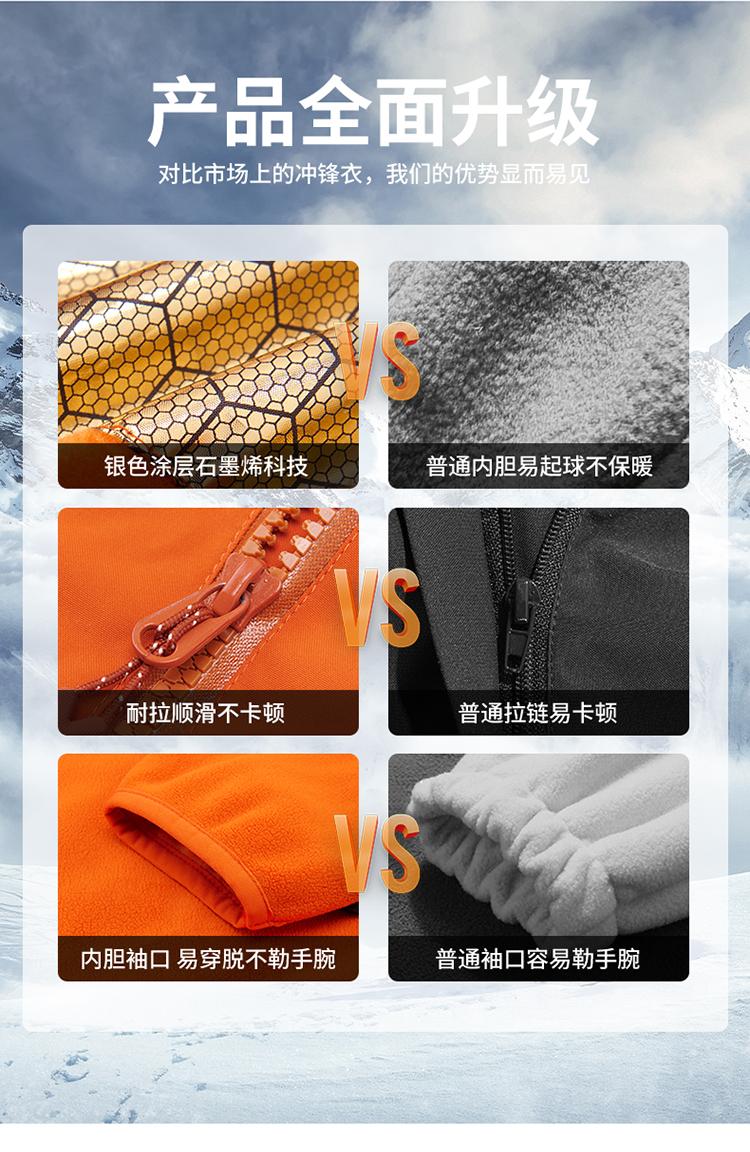 产品全面升级

对比市场上的冲锋衣，我们的优势显而易见

银色涂层石墨烯科技

VS

普通内胆易起球不保暖

耐拉顺滑不卡顿

VS

普通拉链易卡顿

内胆袖口 易穿脱不勒手腕

VS

普通袖口容易勒手腕